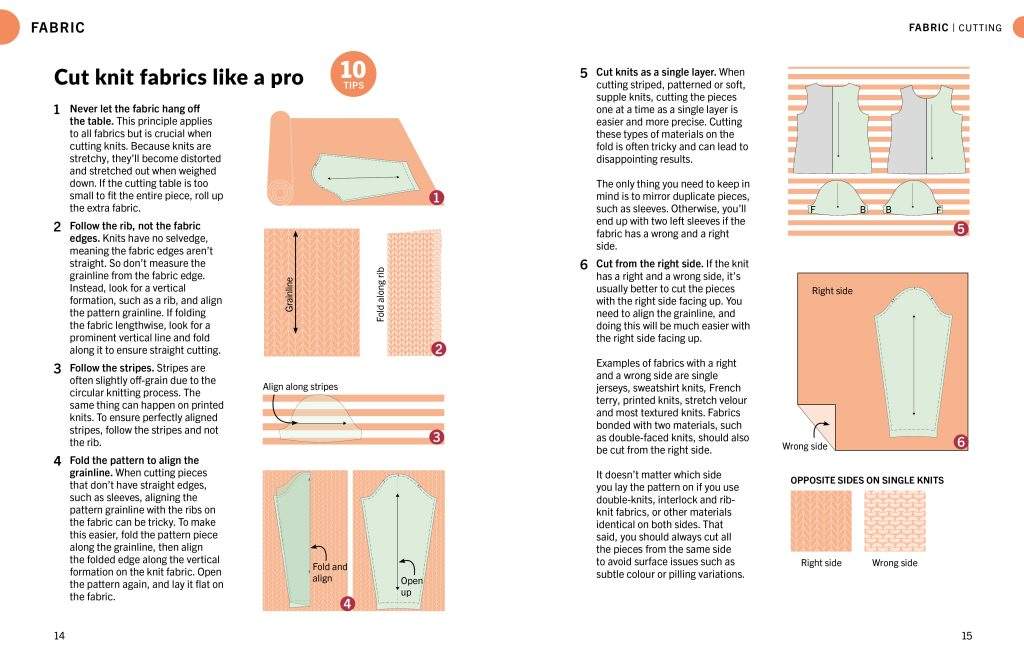 FABRIC

Cut knit fabrics like a pro

10 TIPS

1 **Never let the fabric hang off the table.** This principle applies to all fabrics but is crucial when cutting knits. Because knits are stretchy, they'll become distorted and stretched out when weighed down. If the cutting table is too small to fit the entire piece, roll up the extra fabric.

2 **Follow the rib, not the fabric edges.** Knits have no selvedge, meaning the fabric edges aren't straight. So don't measure the grainline from the fabric edge. Instead, look for a vertical formation, such as a rib, and align the pattern grainline. If folding the fabric lengthwise, look for a prominent vertical line and fold along it to ensure straight cutting.

3 **Follow the stripes.** Stripes are often slightly off-grain due to the circular knitting process. The same thing can happen on printed knits. To ensure perfectly aligned stripes, follow the stripes and not the rib.

4 **Fold the pattern to align the grainline.** When cutting pieces that don't have straight edges, such as sleeves, aligning the pattern grainline with the ribs on the fabric can be tricky. To make this easier, fold the pattern piece along the grainline, then align the folded edge along the vertical formation on the knit fabric. Open the pattern again, and lay it flat on the fabric.

1

Grainline

Fold along rib

2

Align along stripes

3

Fold and align

Open up

4

14

FABRIC | CUTTING

5 **Cut knits as a single layer.** When cutting striped, patterned or soft, supple knits, cutting the pieces one at a time as a single layer is easier and more precise. Cutting these types of materials on the fold is often tricky and can lead to disappointing results.

The only thing you need to keep in mind is to mirror duplicate pieces, such as sleeves. Otherwise, you'll end up with two left sleeves if the fabric has a wrong and a right side.

6 **Cut from the right side.** If the knit has a right and a wrong side, it's usually better to cut the pieces with the right side facing up. You need to align the grainline, and doing this will be much easier with the right side facing up.

Examples of fabrics with a right and a wrong side are single jerseys, sweatshirt knits, French terry, printed knits, stretch velour and most textured knits. Fabrics bonded with two materials, such as double-faced knits, should also be cut from the right side.

It doesn't matter which side you lay the pattern on if you use double-knits, interlock and rib-knit fabrics, or other materials identical on both sides. That said, you should always cut all the pieces from the same side to avoid surface issues such as subtle colour or pilling variations.

F B B F

5

Right side

Wrong side

6

OPPOSITE SIDES ON SINGLE KNITS

Right side Wrong side

15